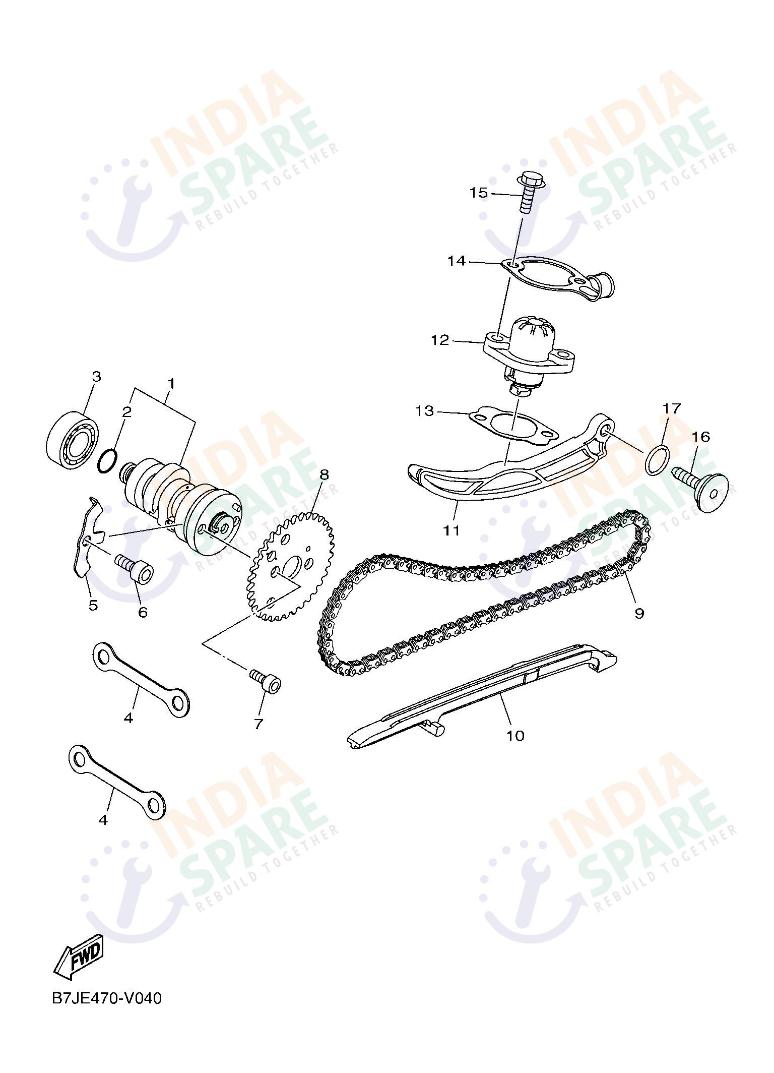 INDIA
SPARE
REBUILD TOGETHER

INDIA
SPARE
REBUILD TOGETHER

15
14
12
13
17
16
11
3
1
2
8
5
6
9
4
7
10
4

INDIA
SPARE
REBUILD TOGETHER

INDIA
SPARE
REBUILD TOGETHER

FWD
B7JE470-V040